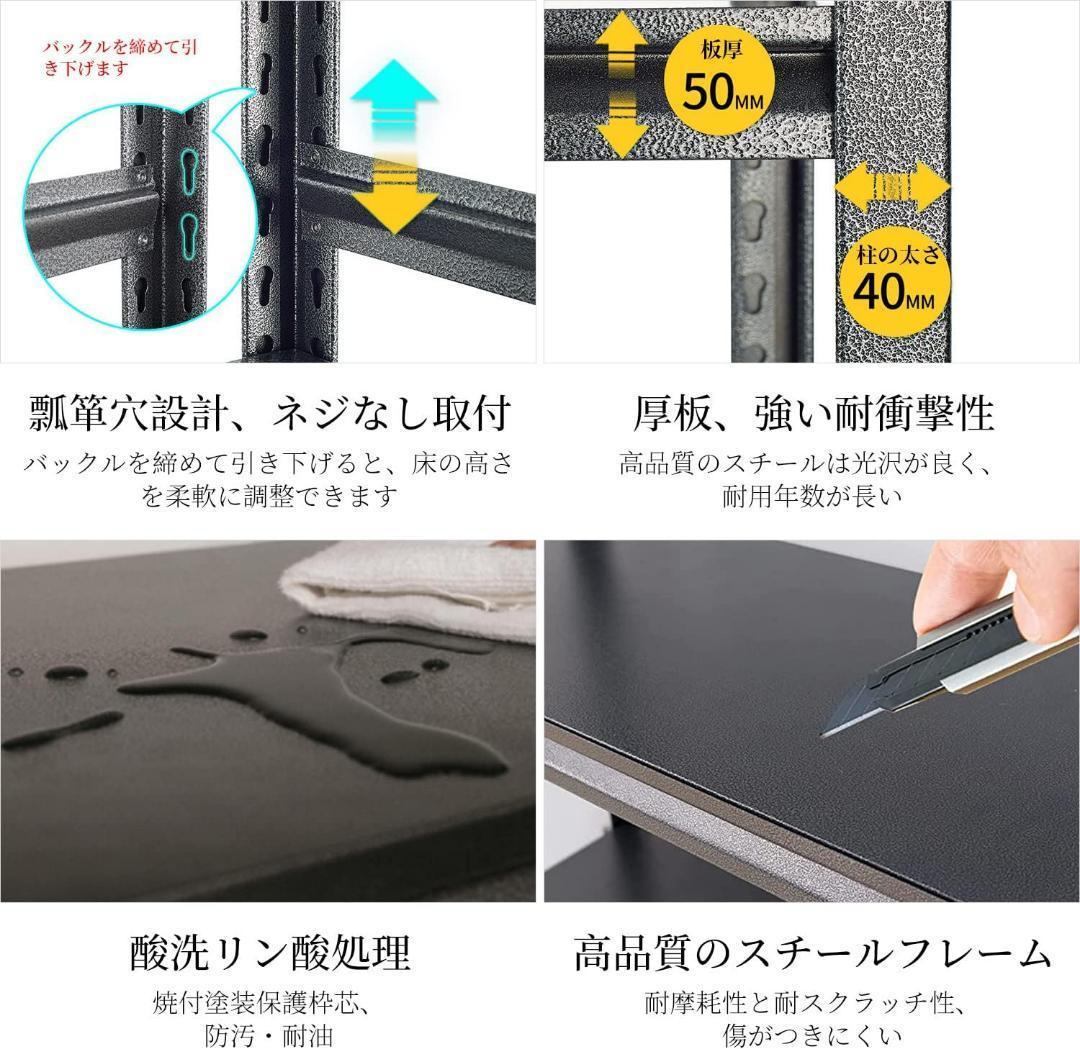 バックルを締めて引き下げます

板厚
50MM

柱の太さ
40MM

瓢箪穴設計、ネジなし取付

バックルを締めて引き下げると、床の高さを柔軟に調整できます

厚板、強い耐衝撃性

高品質のスチールは光沢が良く、耐用年数が長い

酸洗リン酸処理

焼付塗装保護枠芯、防汚・耐油

高品質のスチールフレーム

耐摩耗性と耐スクラッチ性、傷がつきにくい